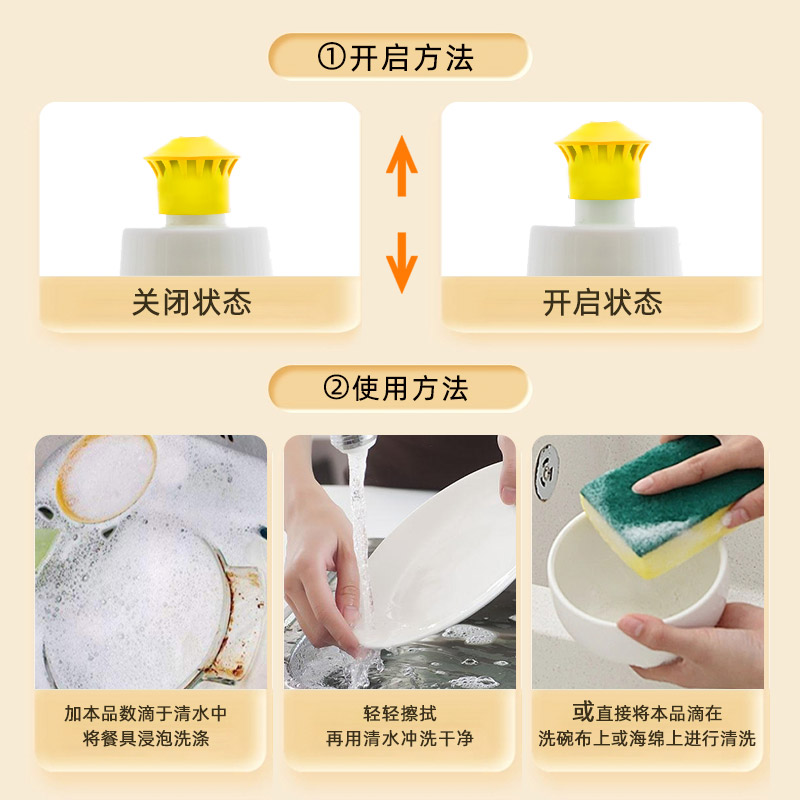 ①开启方法

关闭状态

开启状态

②使用方法

加本品数滴于清水中
将餐具浸泡洗涤

轻轻擦拭
再用清水冲洗干净

或直接将本品滴在
洗碗布上或海绵上进行清洗