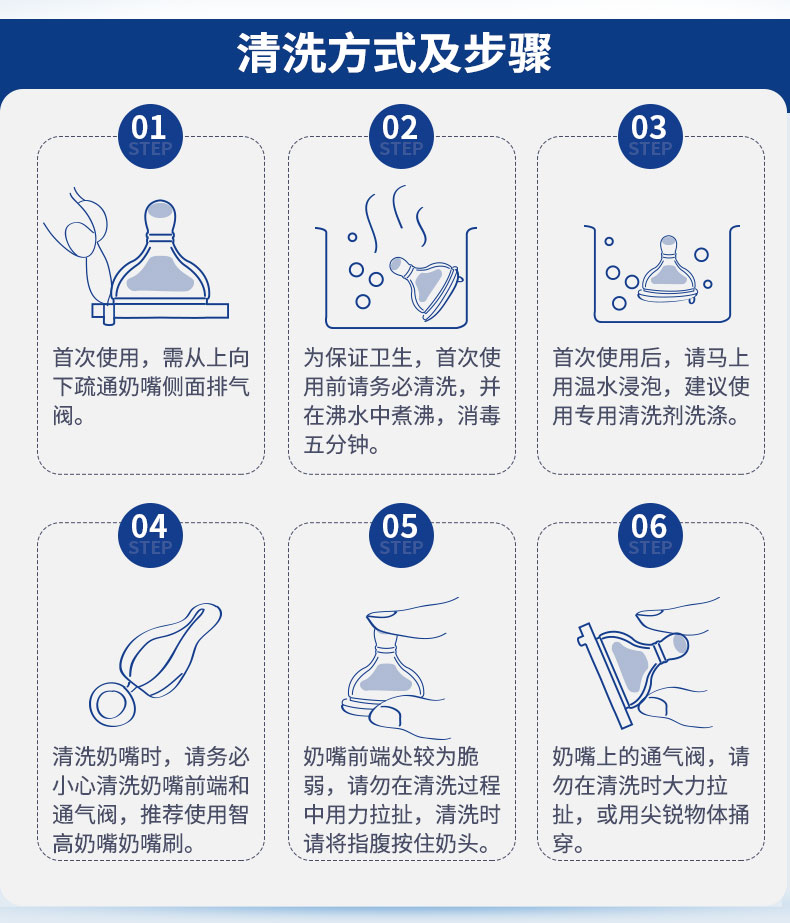 清洗方式及步骤

01
STEP

首次使用，需从上向下疏通奶嘴侧面排气阀。

02
STEP

为保证卫生，首次使用前请务必清洗，并在沸水中煮沸，消毒五分钟。

03
STEP

首次使用后，请马上用温水浸泡，建议使用专用清洗剂洗涤。

04
STEP

清洗奶嘴时，请务必小心清洗奶嘴前端和通气阀，推荐使用智高奶嘴奶嘴刷。

05
STEP

奶嘴前端处较为脆弱，请勿在清洗过程中用力拉扯，清洗时请将指腹按住奶头。

06
STEP

奶嘴上的通气阀，请勿在清洗时大力拉扯，或用尖锐物体捅穿。