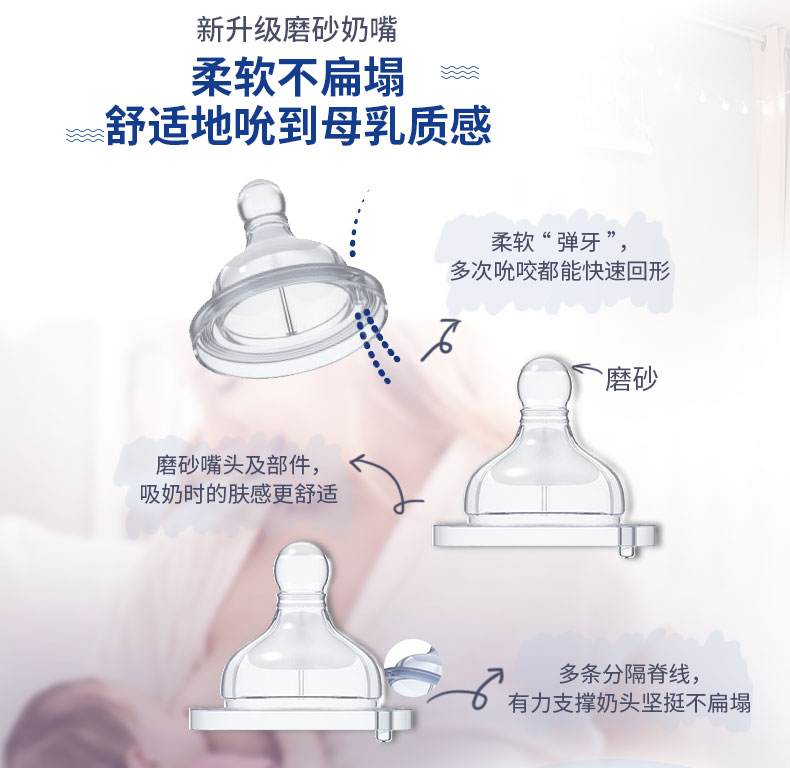 新升级磨砂奶嘴

柔软不扁塌
舒适地吮到母乳质感

柔软“弹牙”，
多次吮咬都能快速回形

磨砂

磨砂嘴头及部件，
吸奶时的肤感更舒适

多条分隔脊线，
有力支撑奶头坚挺不扁塌